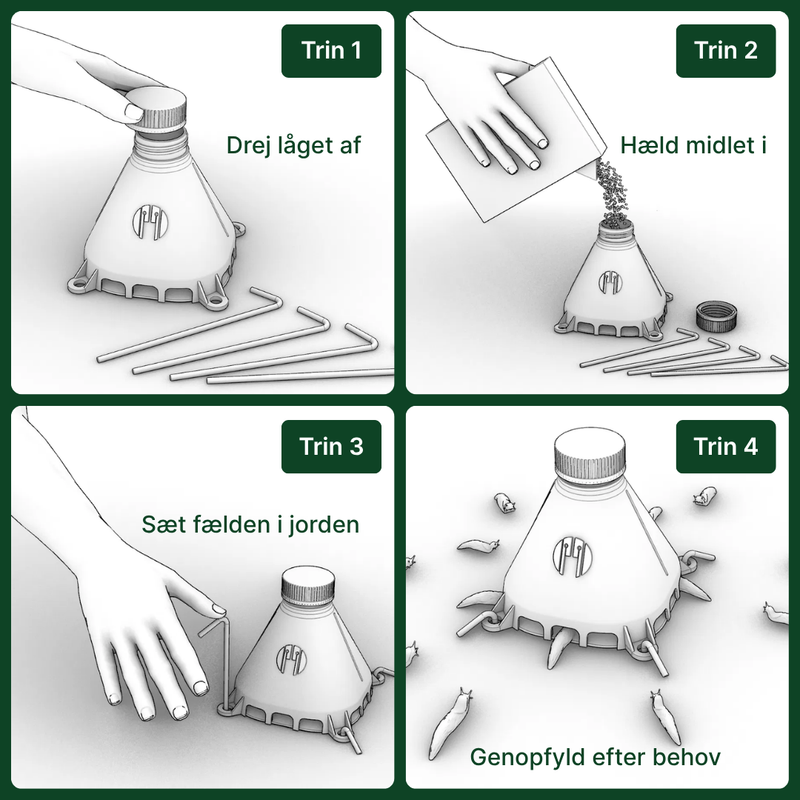 Trin 1

Drej låget af

Trin 2

Hæld midlet i

Trin 3

Sæt fælden i jorden

Trin 4

Genopfyld efter behov